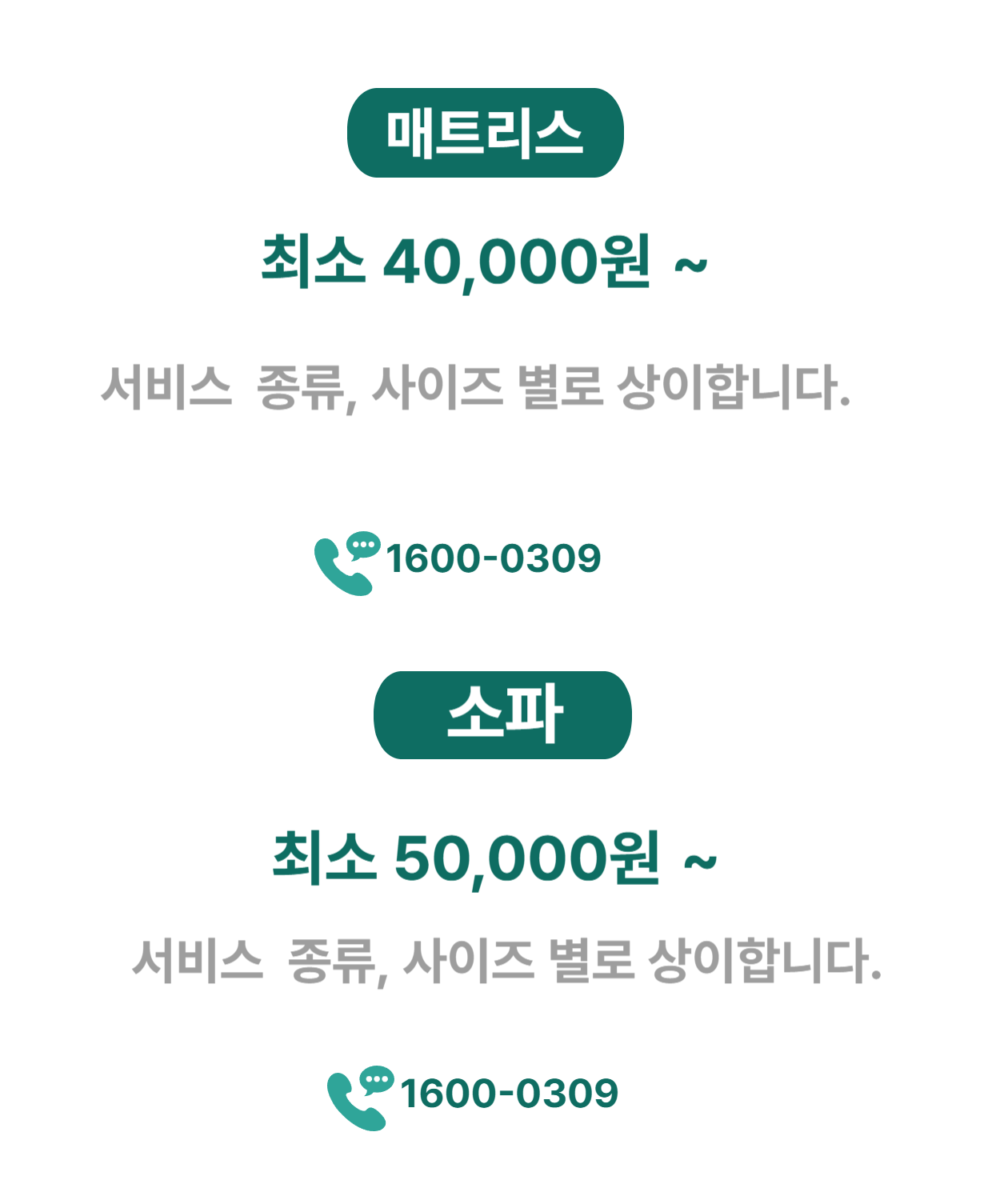 매트리스

최소 40,000원 ~

서비스 종류, 사이즈 별로 상이합니다.

1600-0309

소파

최소 50,000원 ~

서비스 종류, 사이즈 별로 상이합니다.

1600-0309