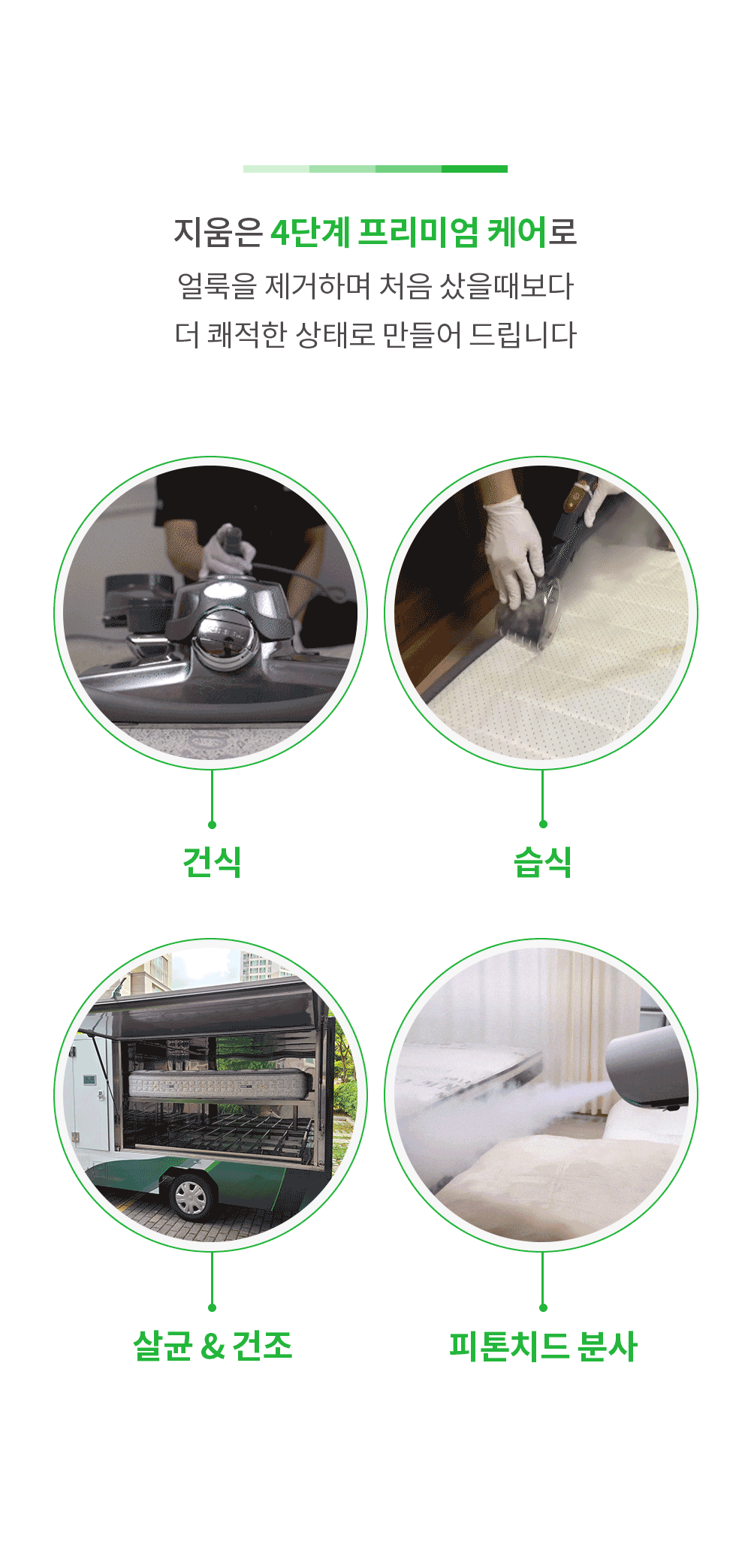 지움은 4단계 프리미엄 케어로
얼룩을 제거하며 처음 샀을때보다
더 쾌적한 상태로 만들어 드립니다

건식

습식

살균 & 건조

피톤치드 분사